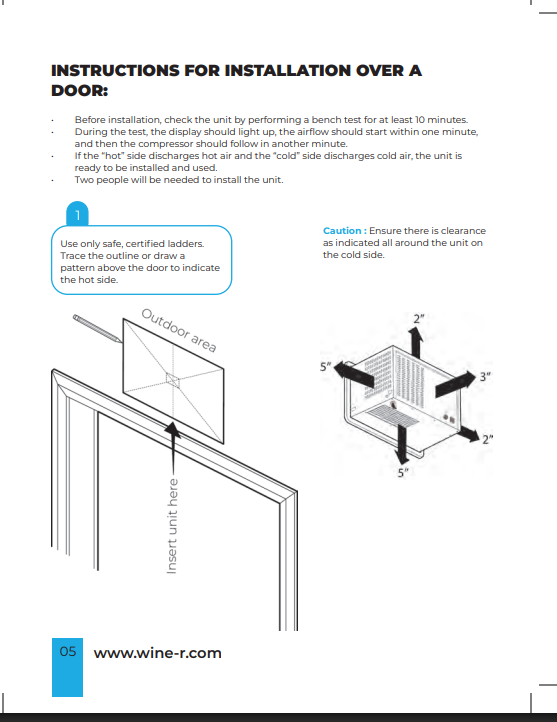 INSTRUCTIONS FOR INSTALLATION OVER A DOOR:

· Before installation, check the unit by performing a bench test for at least 10 minutes.
· During the test, the display should light up, the airflow should start within one minute, and then the compressor should follow in another minute.
· If the "hot" side discharges hot air and the "cold" side discharges cold air, the unit is ready to be installed and used.
· Two people will be needed to install the unit.

1

Use only safe, certified ladders. Trace the outline or draw a pattern above the door to indicate the hot side.

Caution : Ensure there is clearance as indicated all around the unit on the cold side.

Outdoor area

Insert unit here

2"

5"

3"

2"

5"

05 www.wine-r.com